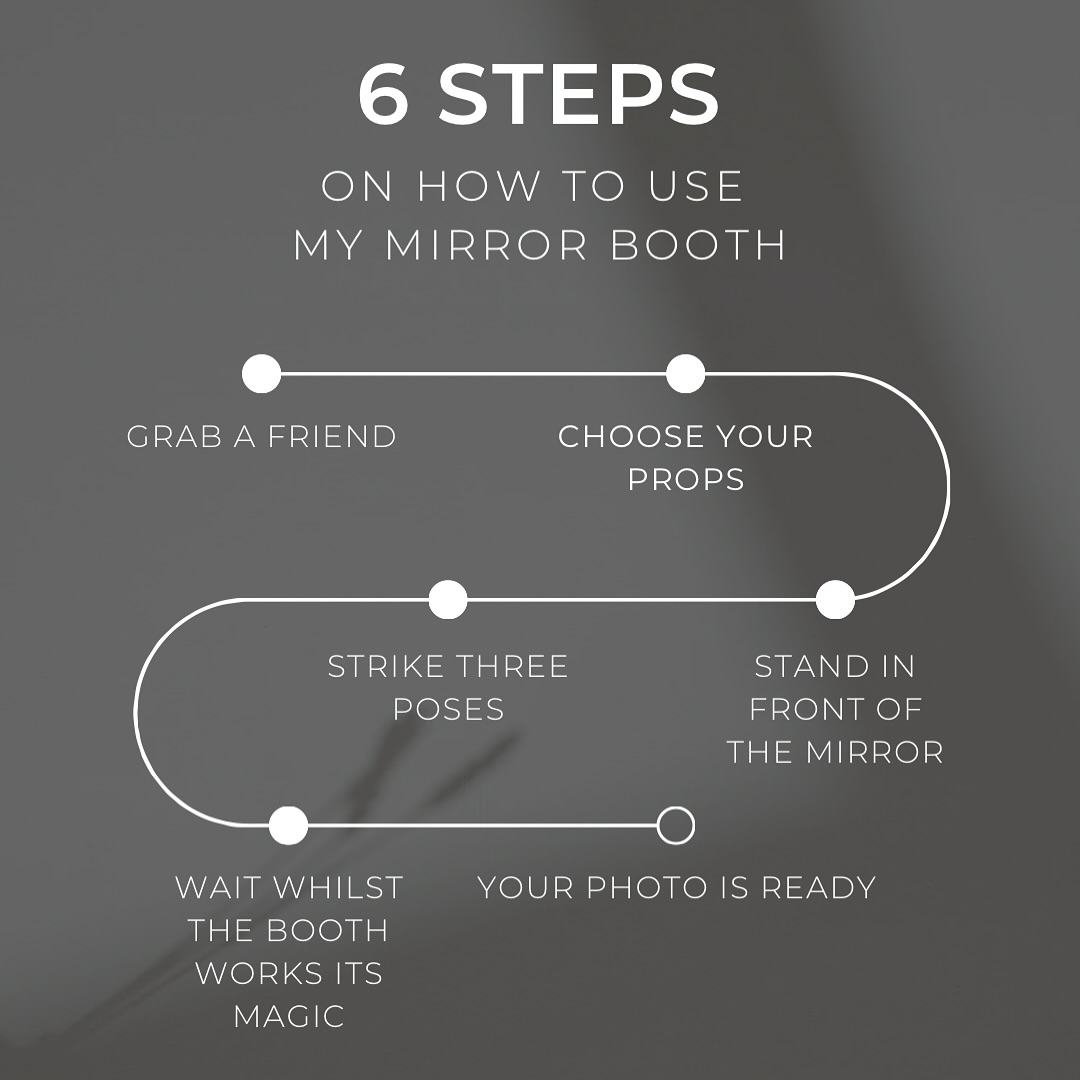 6 STEPS
ON HOW TO USE MY MIRROR BOOTH

GRAB A FRIEND

CHOOSE YOUR PROPS

STAND IN FRONT OF THE MIRROR

STRIKE THREE POSES

WAIT WHILST THE BOOTH WORKS ITS MAGIC

YOUR PHOTO IS READY